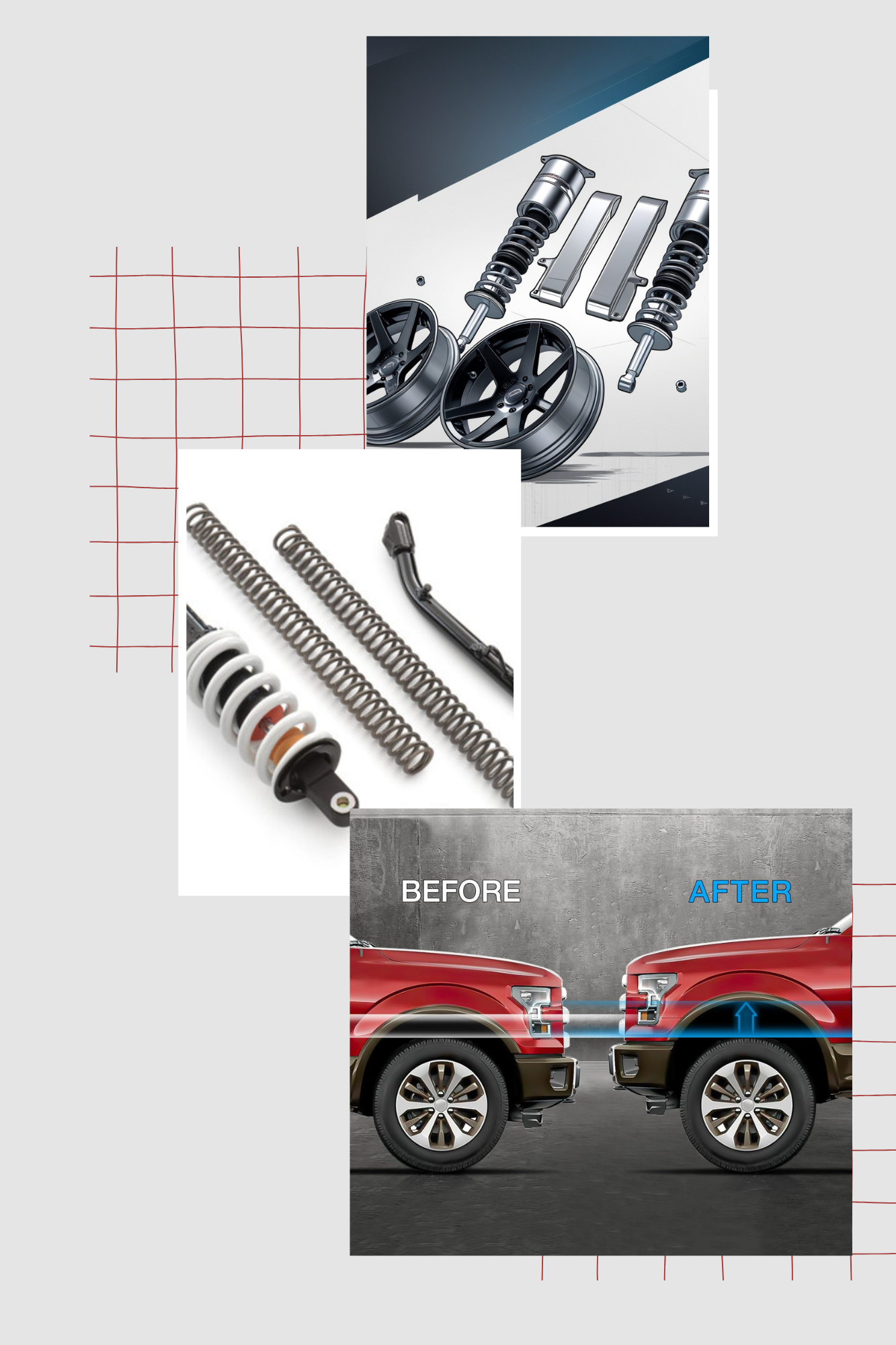 BEFORE

AFTER